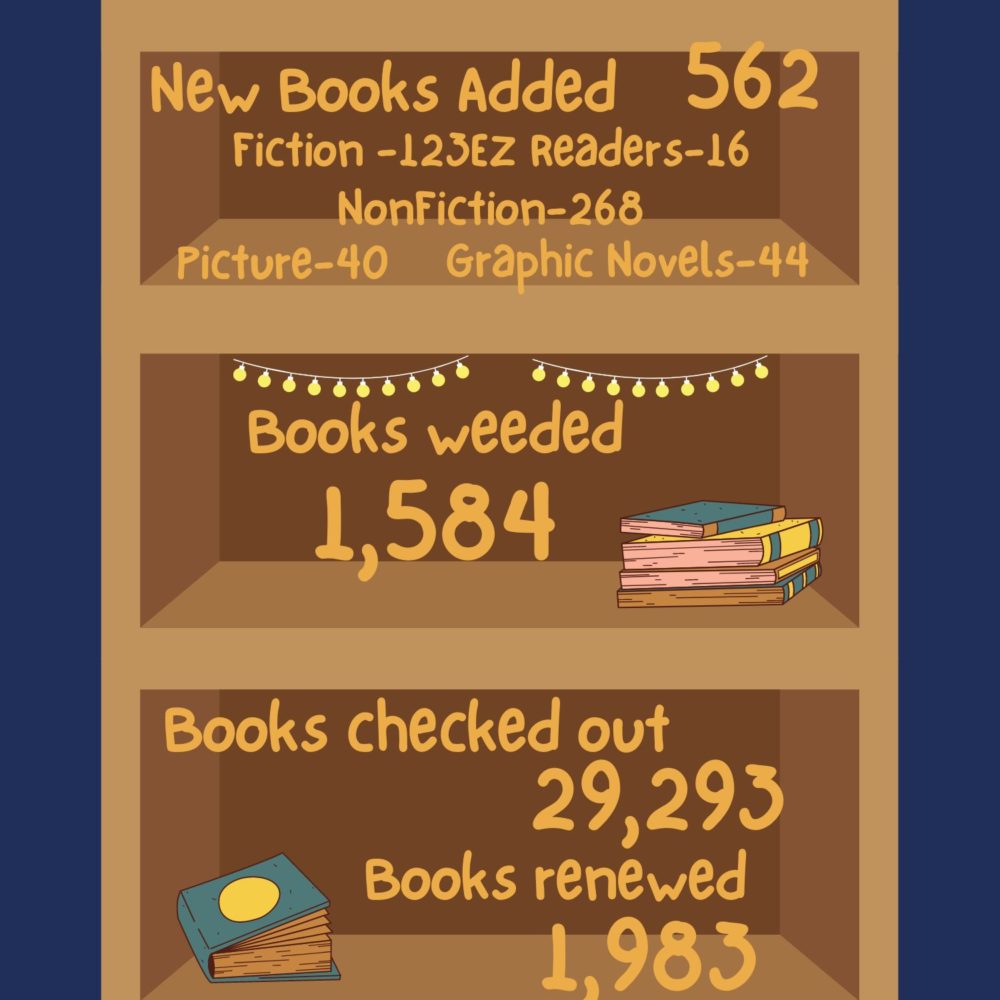 New Books Added 562
Fiction -123EZ Readers-16
NonFiction-268
Picture-40 Graphic Novels-44

Books weeded
1,584

Books checked out
29,293
Books renewed
1,983